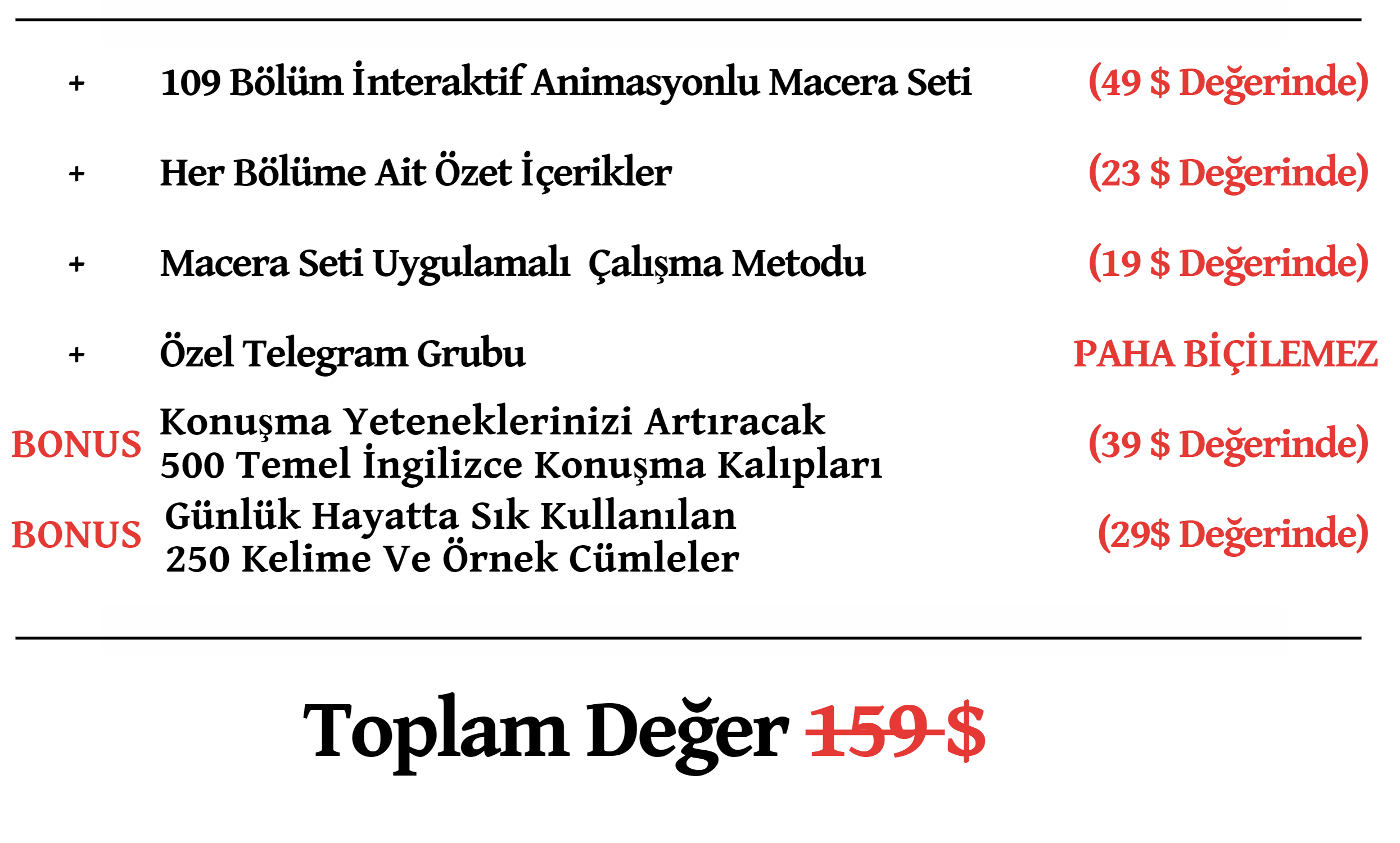 + 109 Bölüm İnteraktif Animasyonlu Macera Seti (49 $ Değerinde)

+ Her Bölüme Ait Özet İçerikler (23 $ Değerinde)

+ Macera Seti Uygulamalı Çalışma Metodu (19 $ Değerinde)

+ Özel Telegram Grubu PAHA BİÇİLEMEZ

BONUS Konuşma Yeteneklerinizi Artıracak
500 Temel İngilizce Konuşma Kalıpları (39 $ Değerinde)

BONUS Günlük Hayatta Sık Kullanılan
250 Kelime Ve Örnek Cümleler (29$ Değerinde)

Toplam Değer 159 $